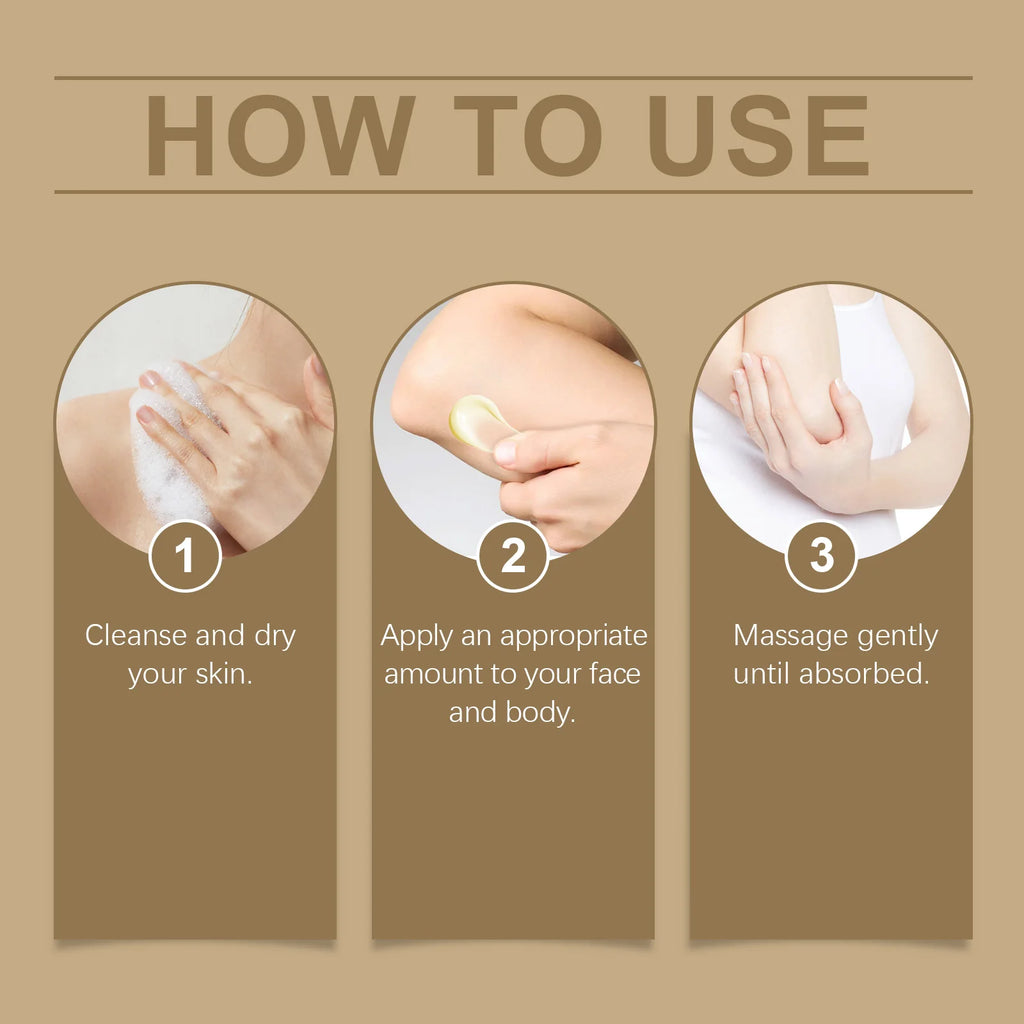 HOW TO USE

1
Cleanse and dry your skin.

2
Apply an appropriate amount to your face and body.

3
Massage gently until absorbed.